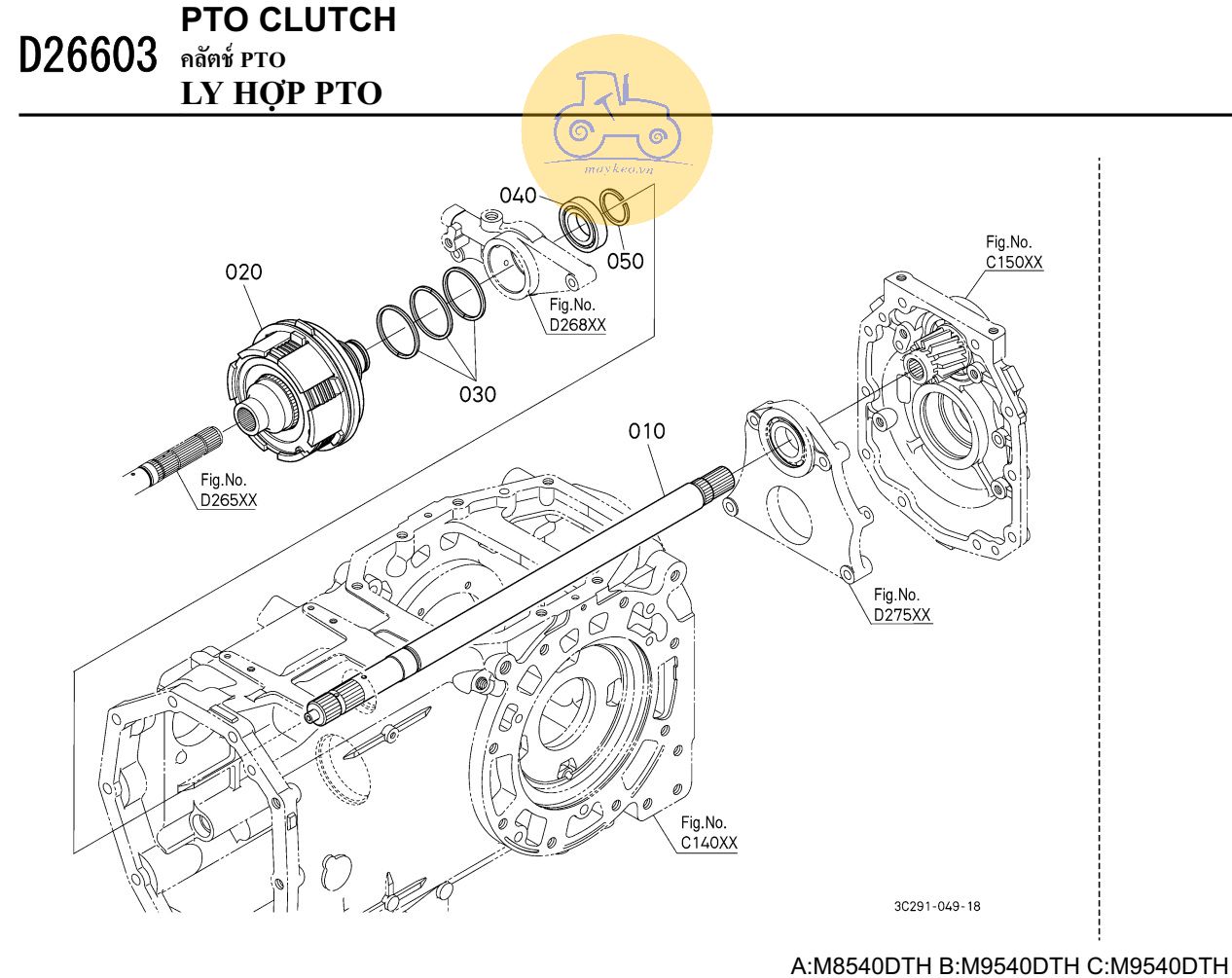 D26603 PTO CLUTCH
คลัตช์ PTO
LY HỢP PTO

maykeo.vn

040
050
020
Fig.No.
D268XX
030
Fig.No.
C150XX
010
Fig.No.
D265XX
Fig.No.
D275XX
Fig.No.
C140XX
3C291-049-18

A:M8540DTH B:M9540DTH C:M9540DTH